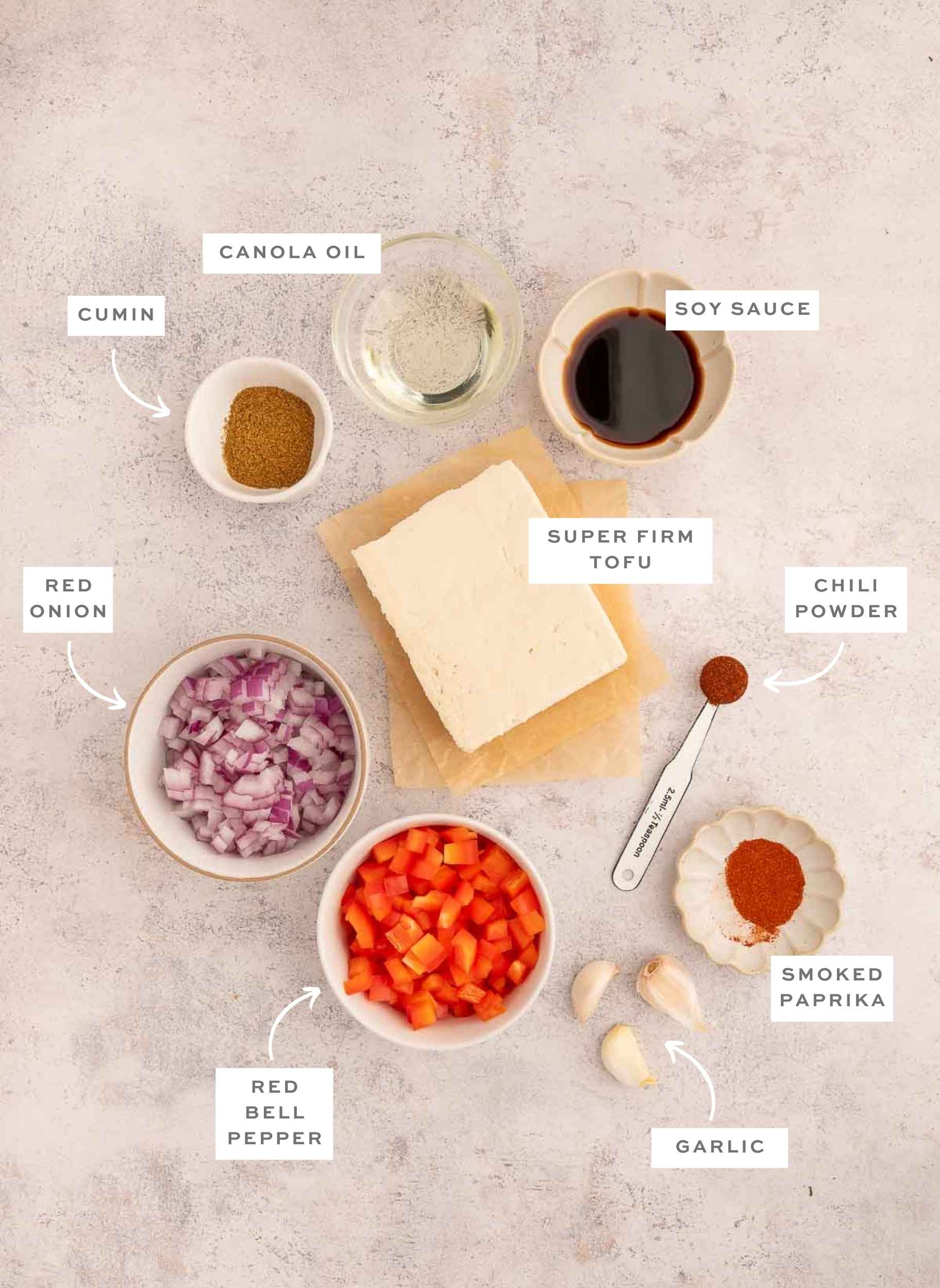 CANOLA OIL

CUMIN

SOY SAUCE

SUPER FIRM TOFU

RED ONION

CHILI POWDER

2.5mL ½ Teaspoon

SMOKED PAPRIKA

RED BELL PEPPER

GARLIC